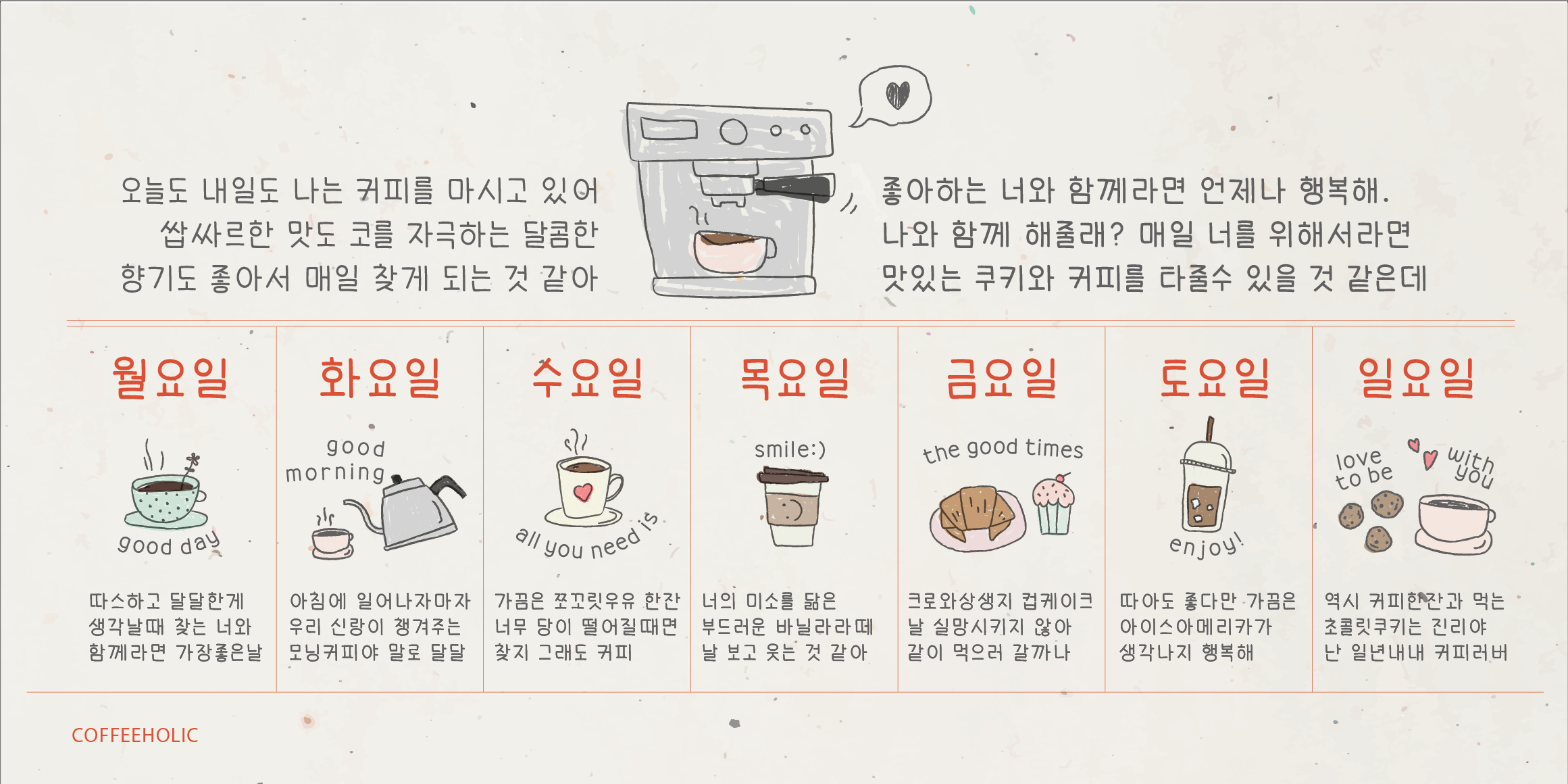 오늘도 내일도 나는 커피를 마시고 있어
쌉싸르한 맛도 코를 자극하는 달콤한
향기도 좋아서 매일 찾게 되는 것 같아

좋아하는 너와 함께라면 언제나 행복해.
나와 함께 해줄래? 매일 너를 위해서라면
맛있는 쿠키와 커피를 타줄수 있을 것 같은데

월요일

good day

따스하고 달달한게
생각날때 찾는 너와
함께라면 가장좋은날

화요일

good morning

아침에 일어나자마자
우리 신랑이 챙겨주는
모닝커피야 말로 달달

수요일

all you need is

가끔은 쪼꼬릿우유 한잔
너무 당이 떨어질때면
찾지 그래도 커피

목요일

smile:)

너의 미소를 닮은
부드러운 바닐라라떼
날 보고 웃는 것 같아

금요일

the good times

크로와상생지 컵케이크
날 실망시키지 않아
같이 먹으러 갈까나

토요일

enjoy!

따아도 좋다만 가끔은
아이스아메리카가
생각나지 행복해

일요일

love to be with you

역시 커피한잔과 먹는
초콜릿쿠키는 진리야
난 일년내내 커피러버

COFFEEHOLIC