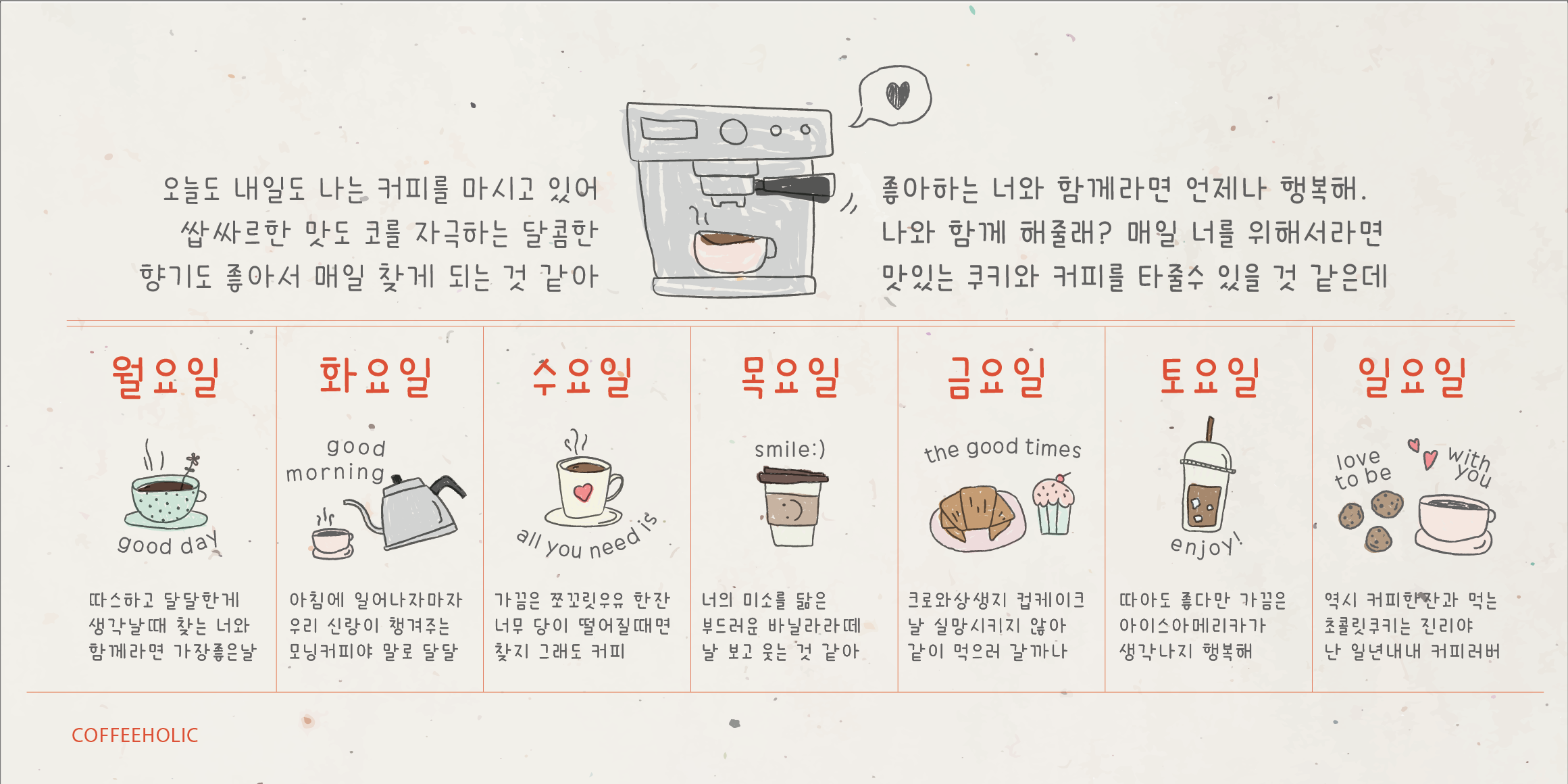 오늘도 내일도 나는 커피를 마시고 있어
쌉싸르한 맛도 코를 자극하는 달콤한
향기도 좋아서 매일 찾게 되는 것 같아

좋아하는 너와 함께라면 언제나 행복해.
나와 함께 해줄래? 매일 너를 위해서라면
맛있는 쿠키와 커피를 타줄수 있을 것 같은데

월요일

good day

따스하고 달달한게
생각날때 찾는 너와
함께라면 가장좋은날

화요일

good morning

아침에 일어나자마자
우리 신랑이 챙겨주는
모닝커피야 말로 달달

수요일

all you need is

가끔은 쪼꼬릿우유 한잔
너무 당이 떨어질때면
찾지 그래도 커피

목요일

smile:)

너의 미소를 닮은
부드러운 바닐라라떼
날 보고 웃는 것 같아

금요일

the good times

크로와상생지 컵케이크
날 실망시키지 않아
같이 먹으러 갈까나

토요일

enjoy!

따아도 좋다만 가끔은
아이스아메리카가
생각나지 행복해

일요일

love to be

with you

역시 커피한잔과 먹는
초콜릿쿠키는 진리야
난 일년내내 커피러버

COFFEEHOLIC